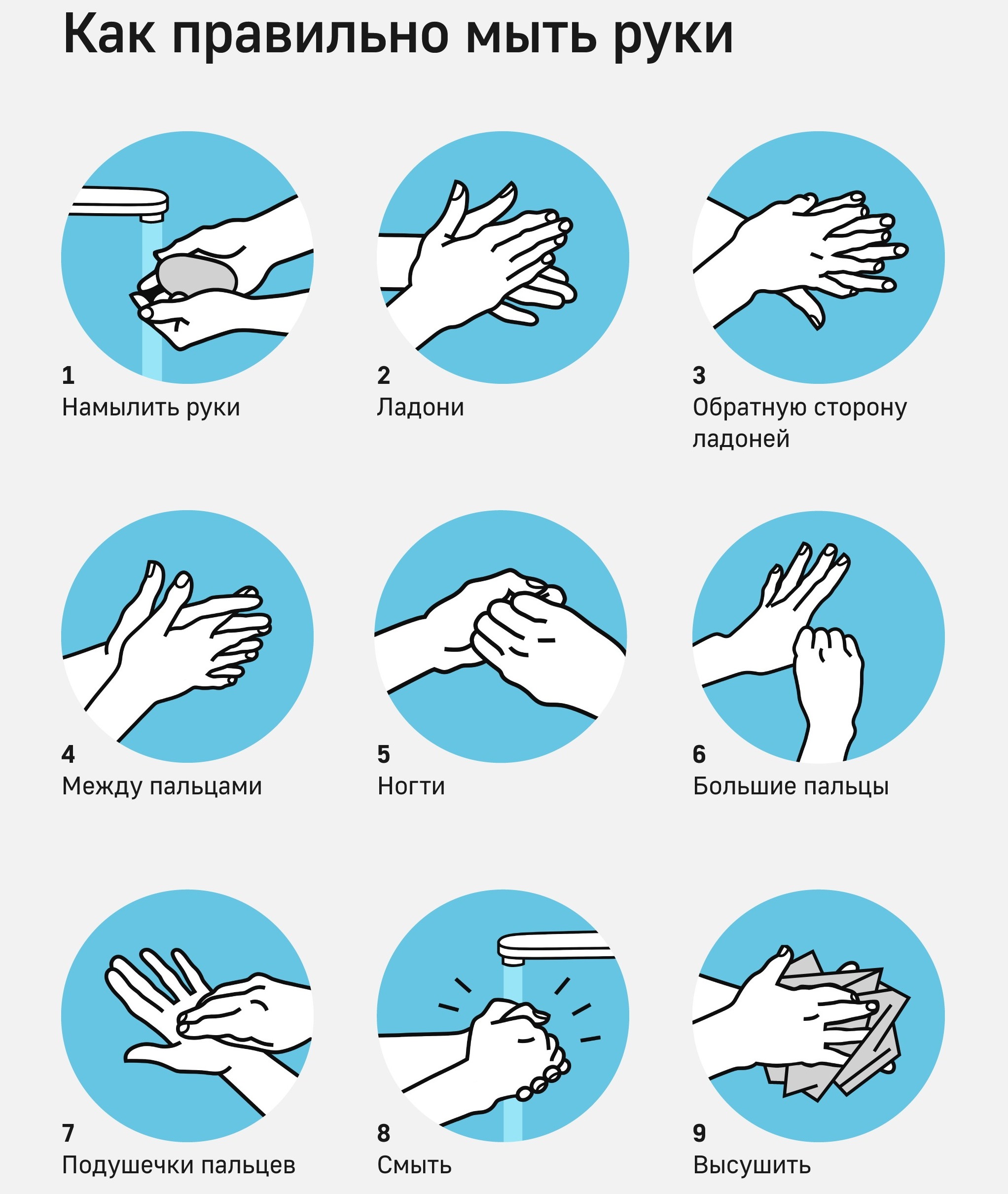 Как правильно мыть руки

1
Намылить руки

2
Ладони

3
Обратную сторону ладоней

4
Между пальцами

5
Ногти

6
Большие пальцы

7
Подушечки пальцев

8
Смыть

9
Высушить